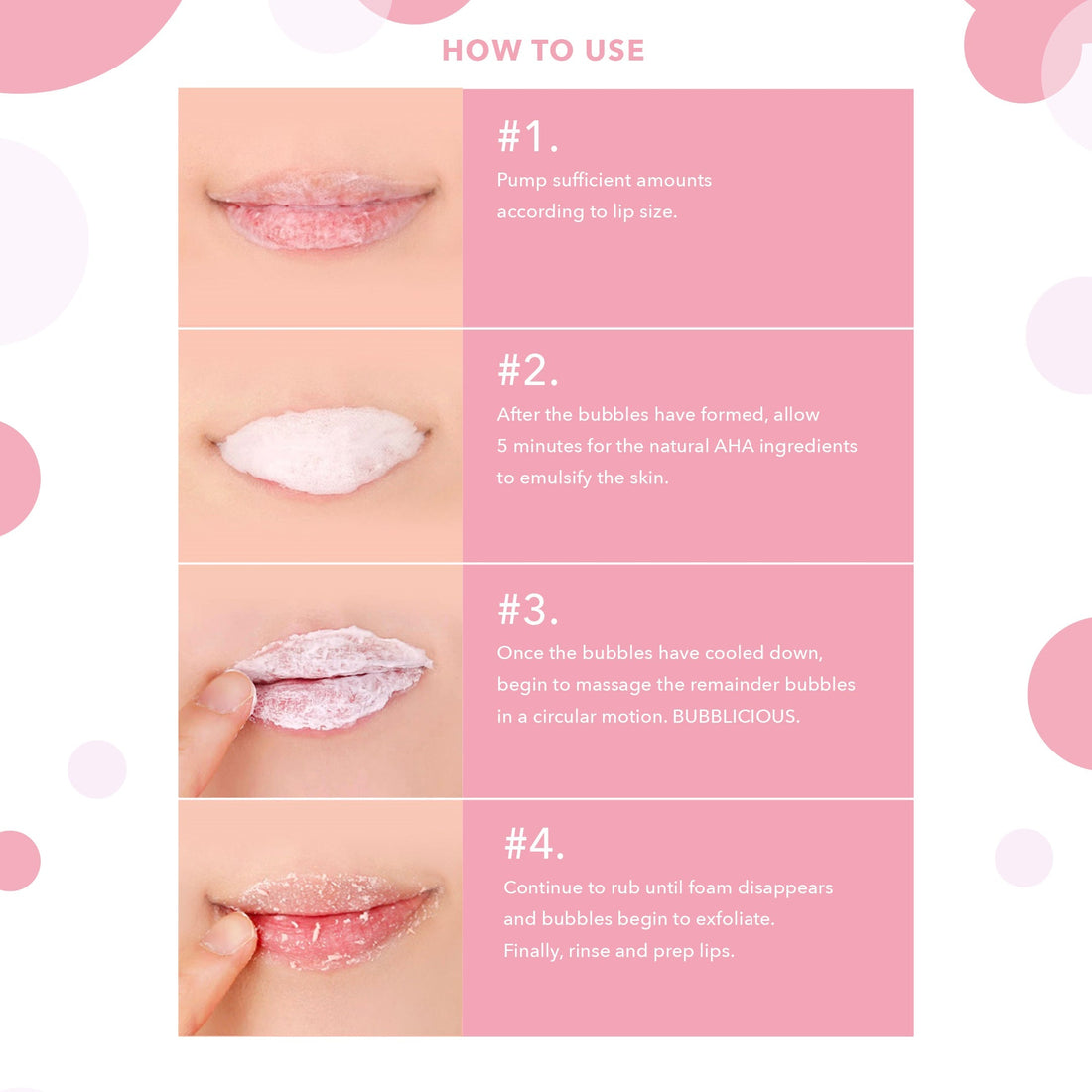 HOW TO USE

#1.
Pump sufficient amounts according to lip size.

#2.
After the bubbles have formed, allow 5 minutes for the natural AHA ingredients to emulsify the skin.

#3.
Once the bubbles have cooled down, begin to massage the remainder bubbles in a circular motion. BUBBLICIOUS.

#4.
Continue to rub until foam disappears and bubbles begin to exfoliate. Finally, rinse and prep lips.