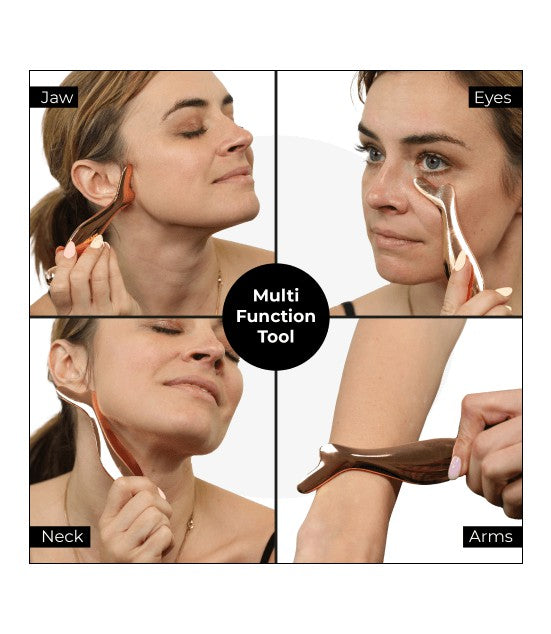 Jaw

Eyes

Multi Function Tool

Neck

Arms