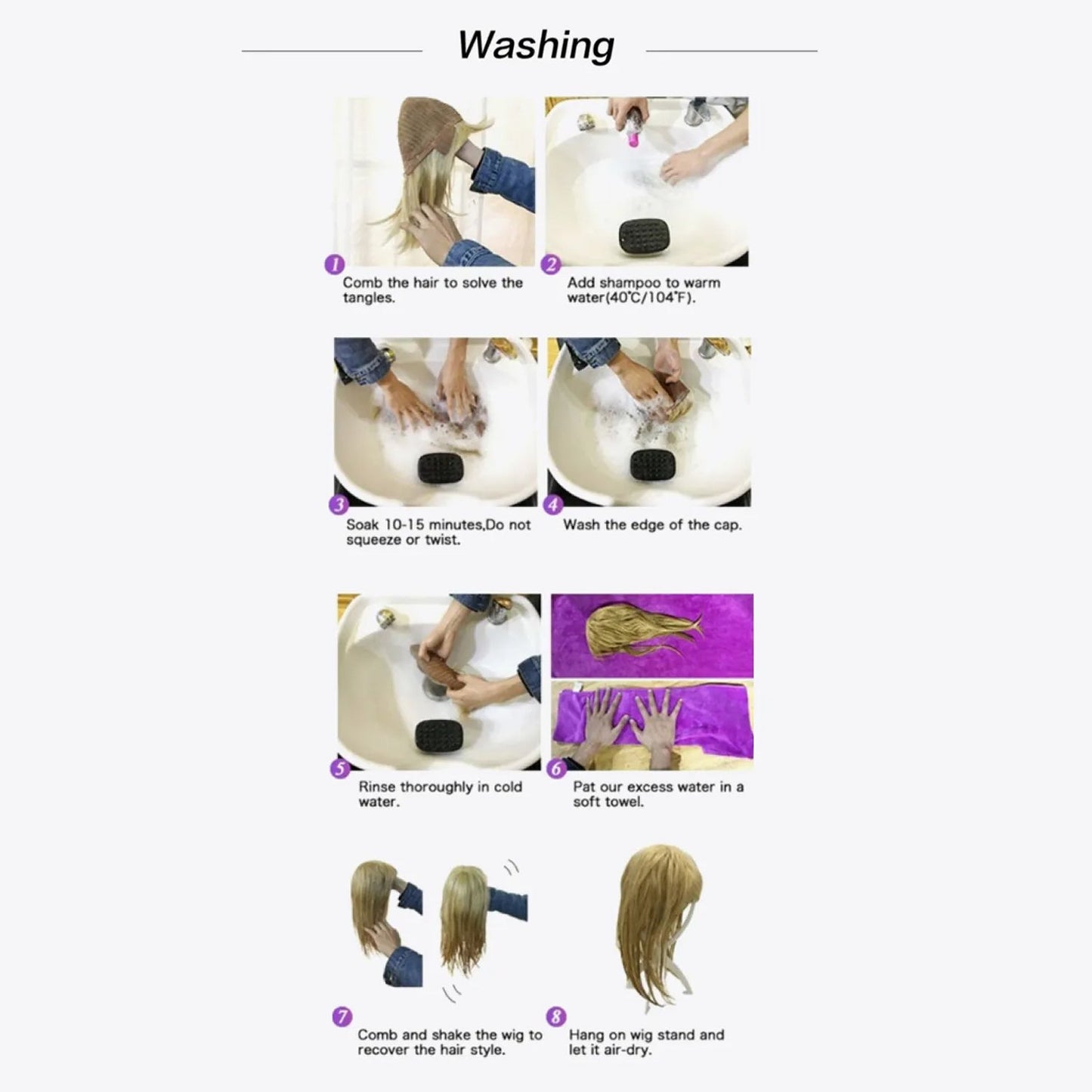 Washing

1 Comb the hair to solve the tangles.

2 Add shampoo to warm water(40°C/104°F).

3 Soak 10-15 minutes,Do not squeeze or twist.

4 Wash the edge of the cap.

5 Rinse thoroughly in cold water.

6 Pat our excess water in a soft towel.

7 Comb and shake the wig to recover the hair style.

8 Hang on wig stand and let it air-dry.