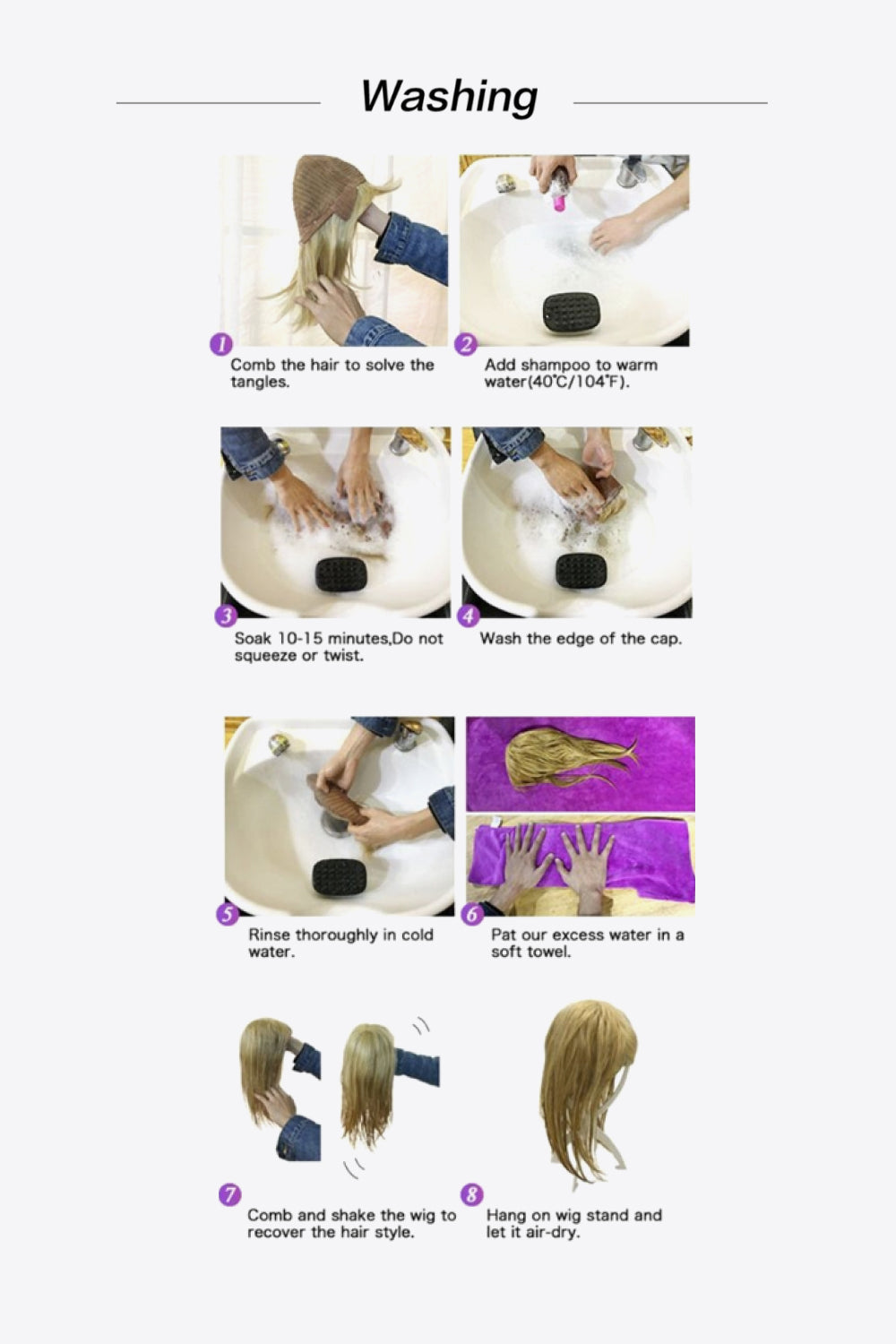 Washing

1
Comb the hair to solve the tangles.

2
Add shampoo to warm water(40°C/104°F).

3
Soak 10-15 minutes,Do not squeeze or twist.

4
Wash the edge of the cap.

5
Rinse thoroughly in cold water.

6
Pat our excess water in a soft towel.

7
Comb and shake the wig to recover the hair style.

8
Hang on wig stand and let it air-dry.